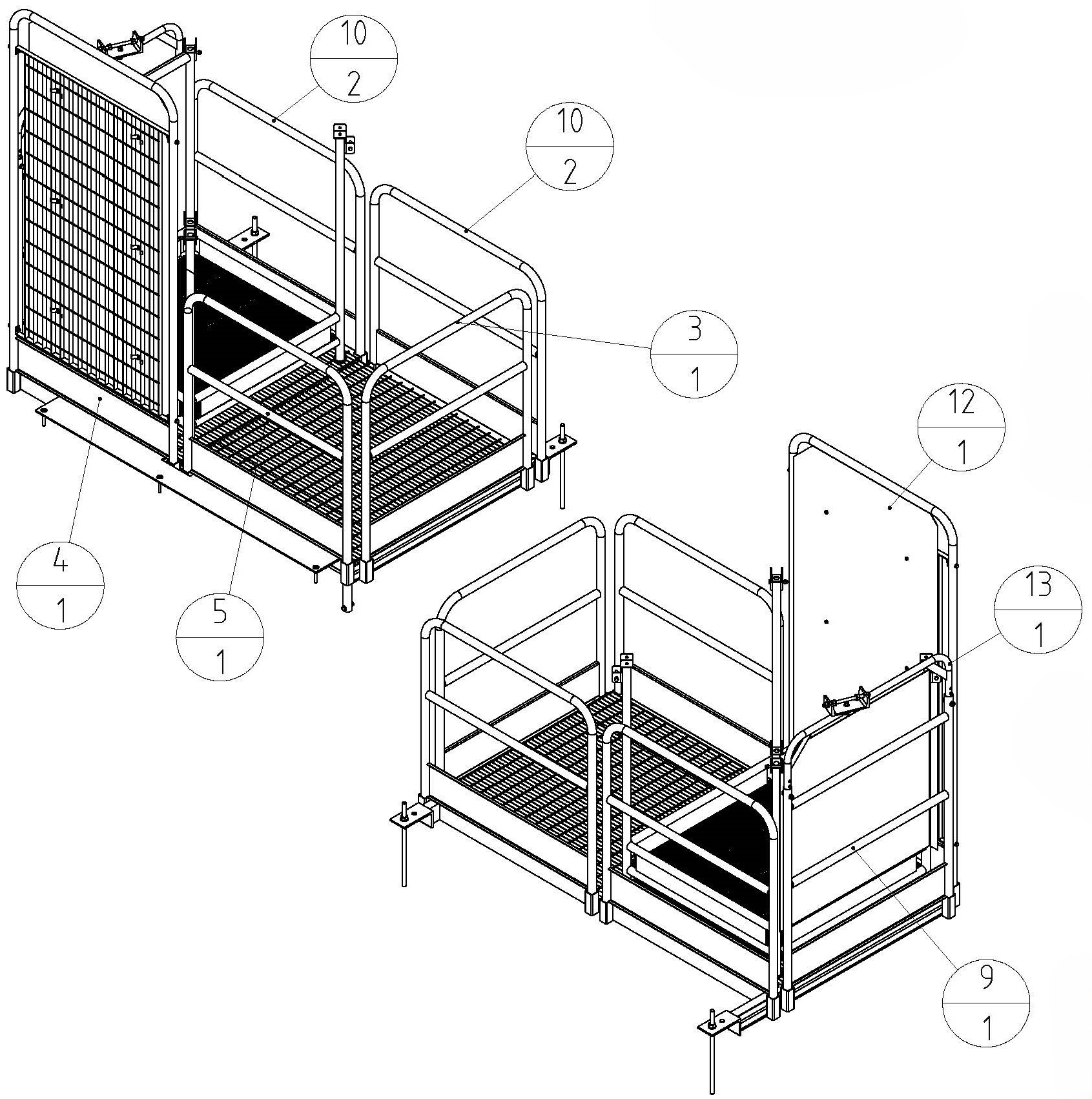 10
2

10
2

3
1

12
1

4
1

5
1

13
1

9
1